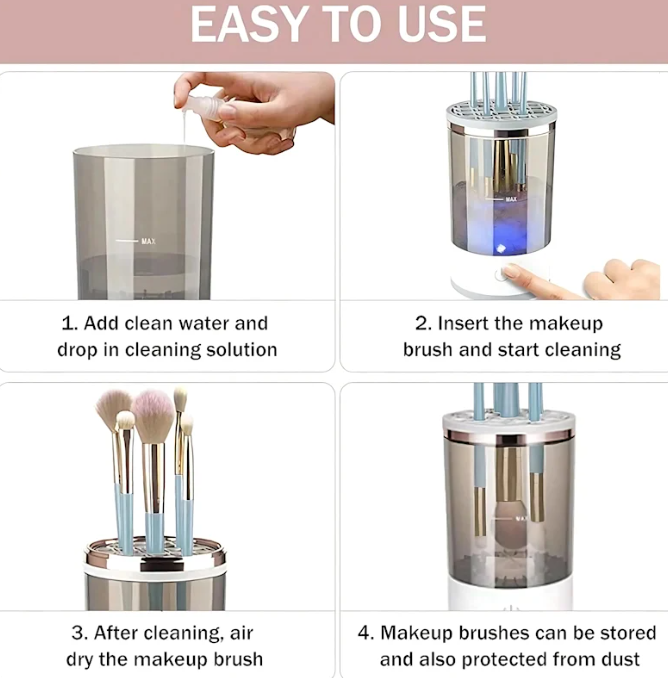 EASY TO USE

MAX

1. Add clean water and drop in cleaning solution

MAX

2. Insert the makeup brush and start cleaning

3. After cleaning, air dry the makeup brush

MAX

4. Makeup brushes can be stored and also protected from dust